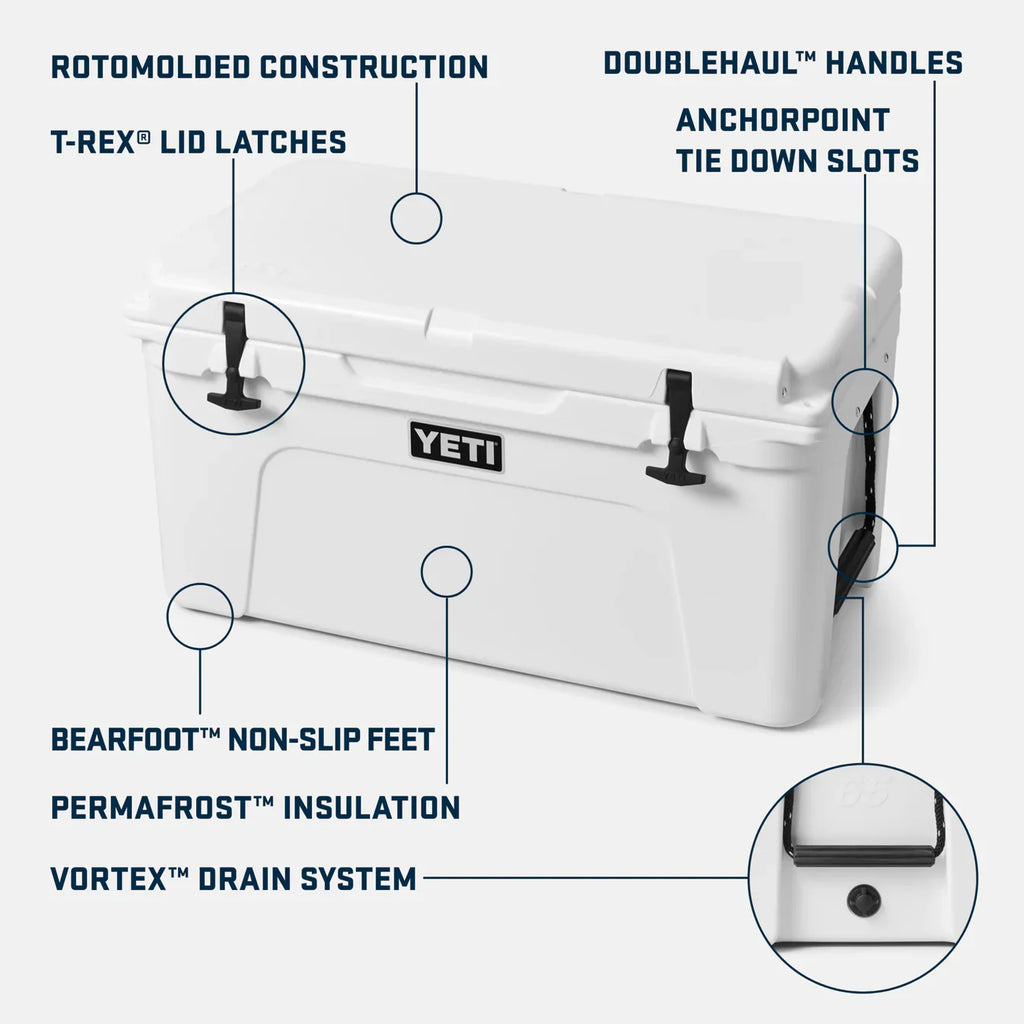 ROTOMOLDED CONSTRUCTION

T-REX® LID LATCHES

DOUBLEHAUL™ HANDLES

ANCHORPOINT
TIE DOWN SLOTS

YETI

BEARFOOT™ NON-SLIP FEET

PERMAFROST™ INSULATION

VORTEX™ DRAIN SYSTEM

65