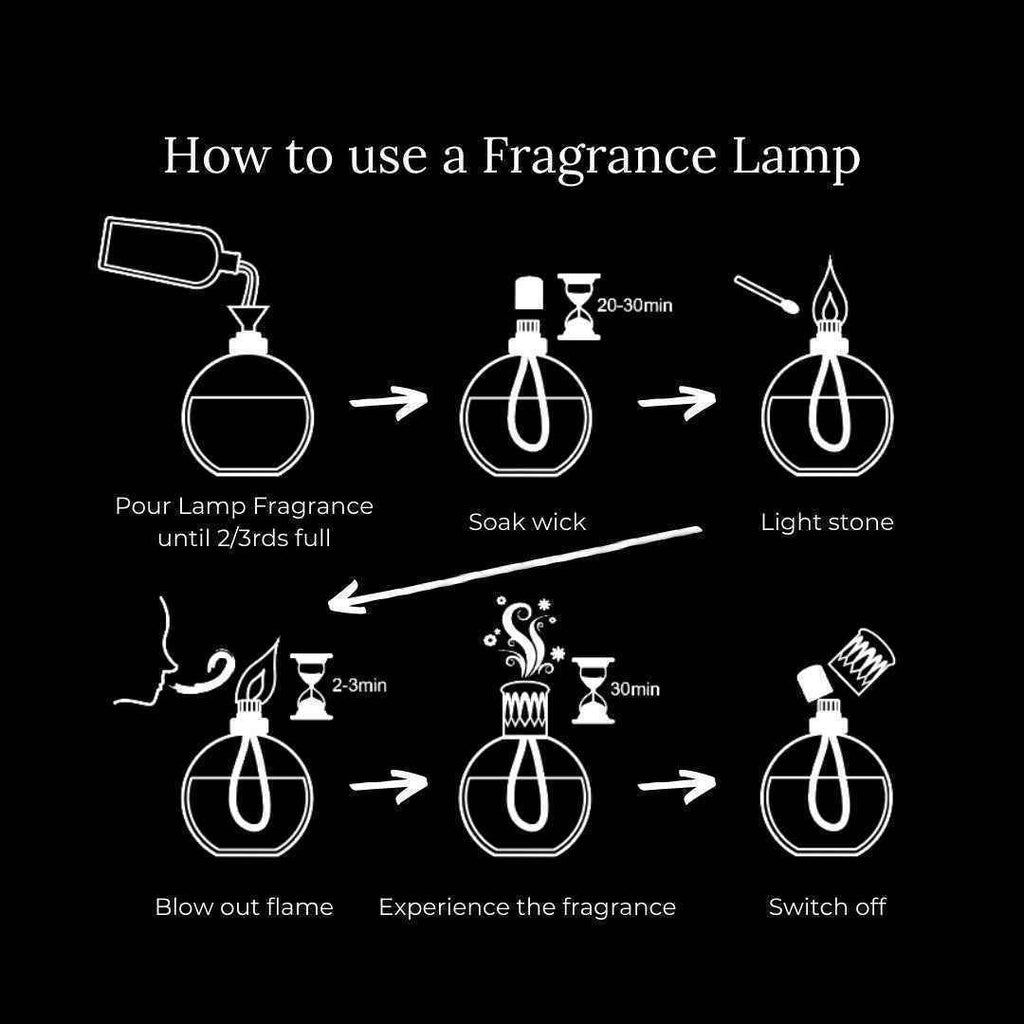 How to use a Fragrance Lamp

20-30min

Pour Lamp Fragrance until 2/3rds full

Soak wick

Light stone

2-3min

30min

Blow out flame

Experience the fragrance

Switch off